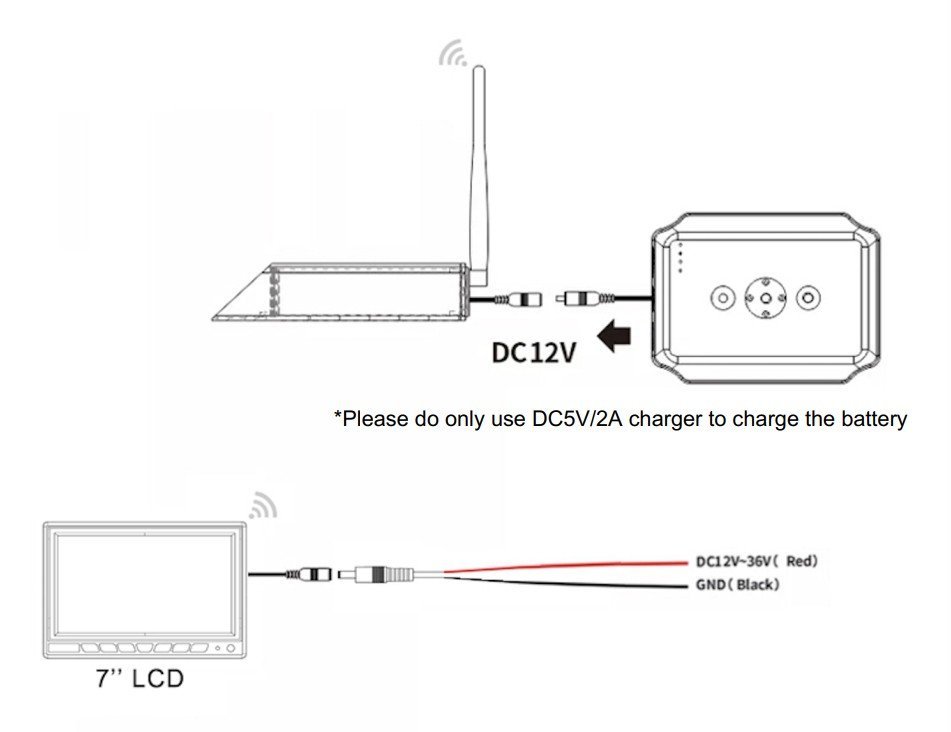 DC12V

*Please do only use DC5V/2A charger to charge the battery

DC12V~36V( Red)
GND( Black)

7'' LCD